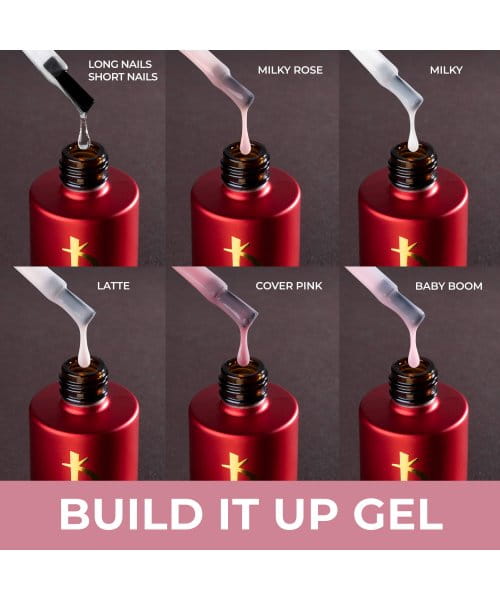 LONG NAILS
SHORT NAILS

MILKY ROSE

MILKY

LATTE

COVER PINK

BABY BOOM

BUILD IT UP GEL